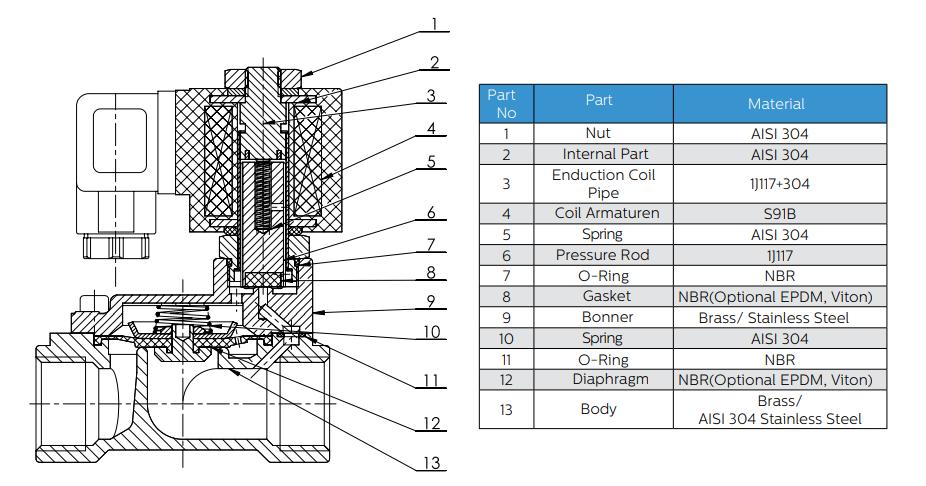 1
2
3
4
5
6
7
8
9
10
11
12
13

| Part No | Part | Material |
|---|---|---|
| 1 | Nut | AISI 304 |
| 2 | Internal Part | AISI 304 |
| 3 | Enduction Coil Pipe | 1J117+304 |
| 4 | Coil Armaturen | S91B |
| 5 | Spring | AISI 304 |
| 6 | Pressure Rod | 1J117 |
| 7 | O-Ring | NBR |
| 8 | Gasket | NBR(Optional EPDM, Viton) |
| 9 | Bonner | Brass/ Stainless Steel |
| 10 | Spring | AISI 304 |
| 11 | O-Ring | NBR |
| 12 | Diaphragm | NBR(Optional EPDM, Viton) |
| 13 | Body | Brass/ AISI 304 Stainless Steel |