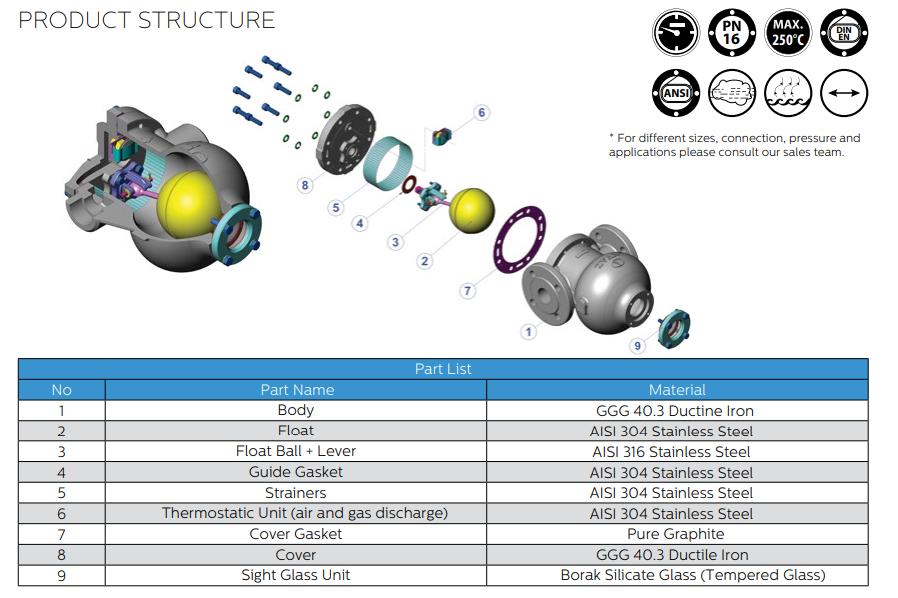 PRODUCT STRUCTURE

PN 16

MAX. 250°C

DIN EN

ANSI

* For different sizes, connection, pressure and applications please consult our sales team.

6

8

5

4

3

2

7

1

9

Part List

| No | Part Name | Material |
|---|---|---|
| 1 | Body | GGG 40.3 Ductine Iron |
| 2 | Float | AISI 304 Stainless Steel |
| 3 | Float Ball + Lever | AISI 316 Stainless Steel |
| 4 | Guide Gasket | AISI 304 Stainless Steel |
| 5 | Strainers | AISI 304 Stainless Steel |
| 6 | Thermostatic Unit (air and gas discharge) | AISI 304 Stainless Steel |
| 7 | Cover Gasket | Pure Graphite |
| 8 | Cover | GGG 40.3 Ductile Iron |
| 9 | Sight Glass Unit | Borak Silicate Glass (Tempered Glass) |