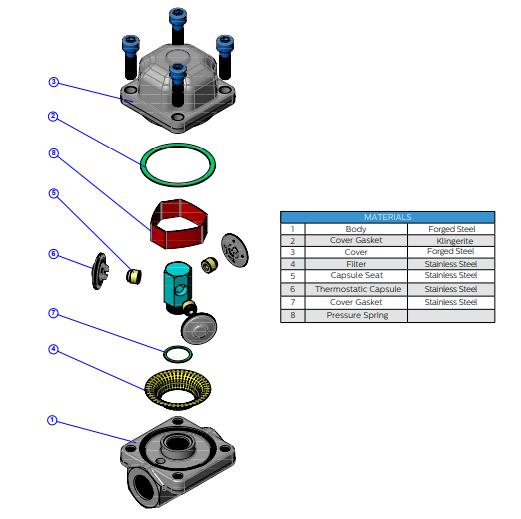 3

2

8

5

6

7

4

1

| MATERIALS | | |
|---|---|---|
| 1 | Body | Forged Steel |
| 2 | Cover Gasket | Klingerite |
| 3 | Cover | Forged Steel |
| 4 | Filter | Stainless Steel |
| 5 | Capsule Seat | Stainless Steel |
| 6 | Thermostatic Capsule | Stainless Steel |
| 7 | Cover Gasket | Stainless Steel |
| 8 | Pressure Spring | |