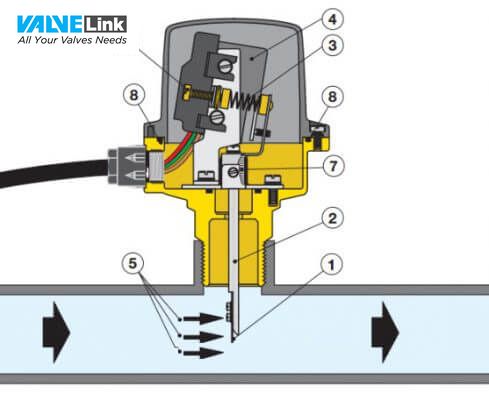 VALVE Link
All Your Valves Needs

4
3
8
8
7
2
5
1